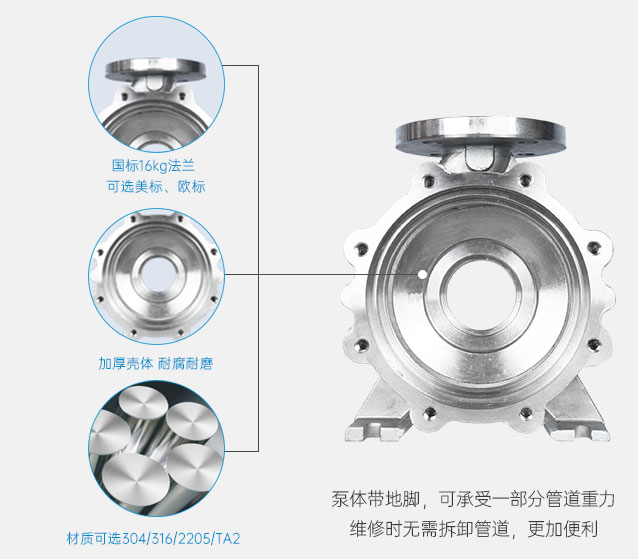 国标16kg法兰
可选美标、欧标

加厚壳体 耐腐耐磨

材质可选304/316/2205/TA2

泵体带地脚，可承受一部分管道重力
维修时无需拆卸管道，更加便利